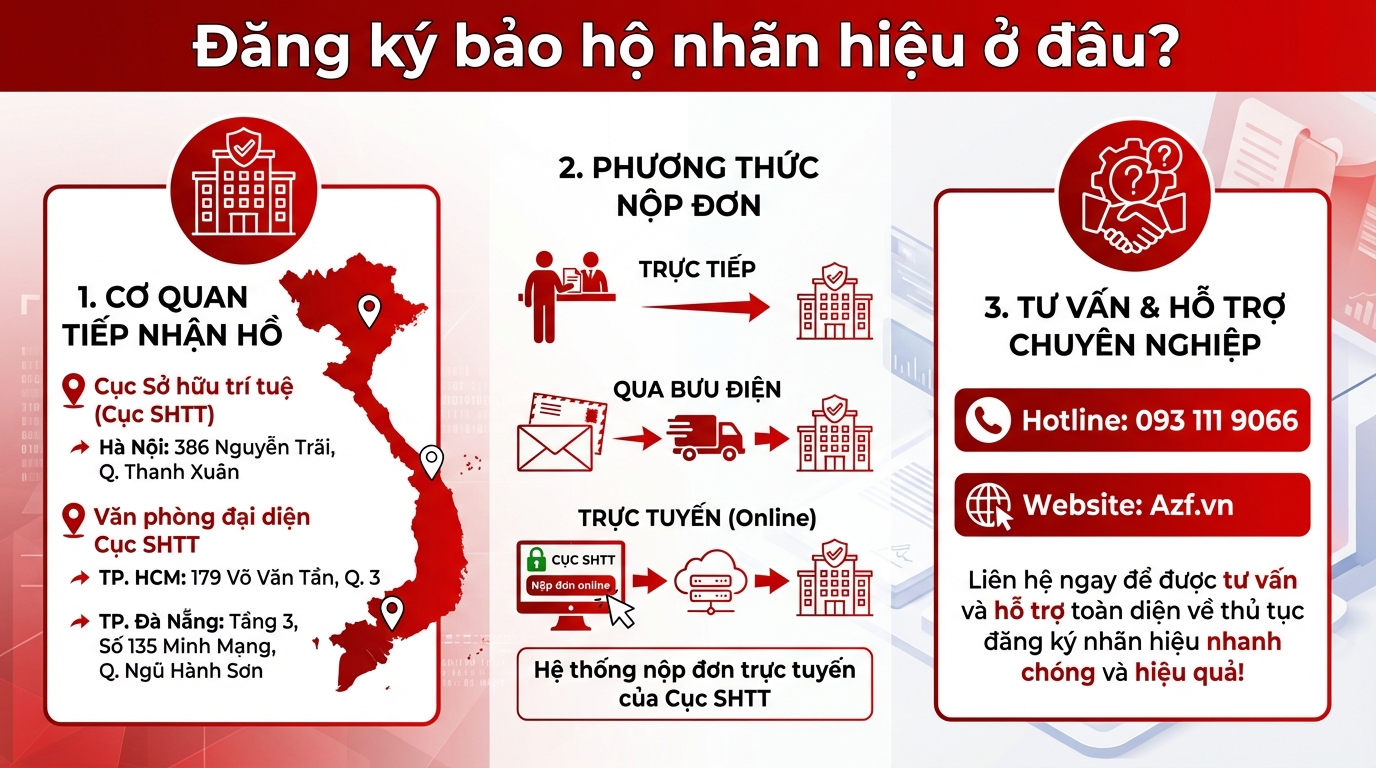 Đăng ký bảo hộ nhãn hiệu ở đâu?

1. CƠ QUAN TIẾP NHẬN HỒ

Cục Sở hữu trí tuệ (Cục SHTT)

Hà Nội: 386 Nguyễn Trãi, Q. Thanh Xuân

Văn phòng đại diện Cục SHTT

TP. HCM: 179 Võ Văn Tần, Q. 3

TP. Đà Nẵng: Tầng 3, Số 135 Minh Mạng, Q. Ngũ Hành Sơn

2. PHƯƠNG THỨC NỘP ĐƠN

TRỰC TIẾP

QUA BƯU ĐIỆN

TRỰC TUYẾN (Online)

CỤC SHTT

Nộp đơn online

Hệ thống nộp đơn trực tuyến của Cục SHTT

3. TƯ VẤN & HỖ TRỢ CHUYÊN NGHIỆP

Hotline: 093 111 9066

Website: Azf.vn

Liên hệ ngay để được tư vấn và hỗ trợ toàn diện về thủ tục đăng ký nhãn hiệu nhanh chóng và hiệu quả!